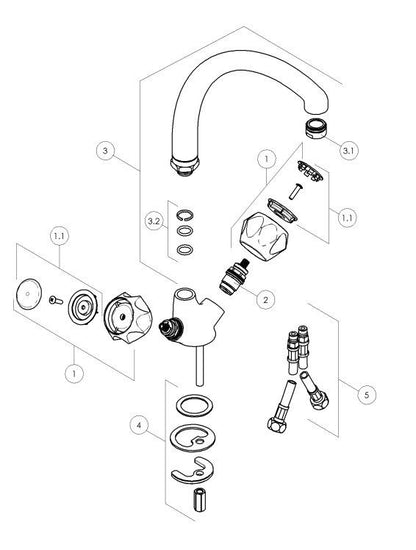 3
3.1
1
1.1
3.2
1.1
2
1
5
4