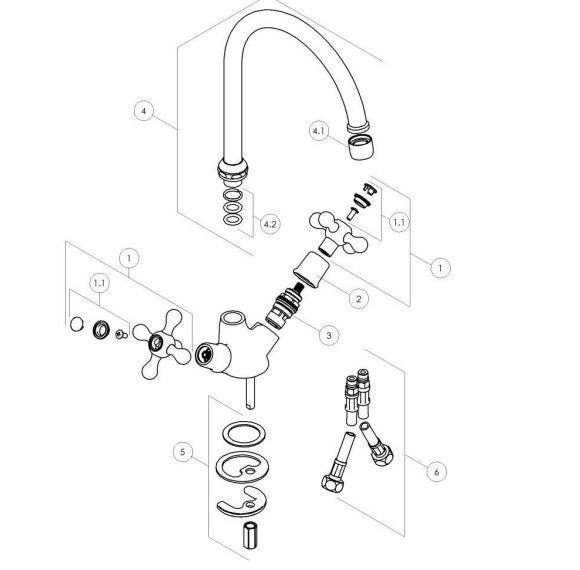 4
4.1
4.2
1.1
1
1
1.1
2
3
5
6