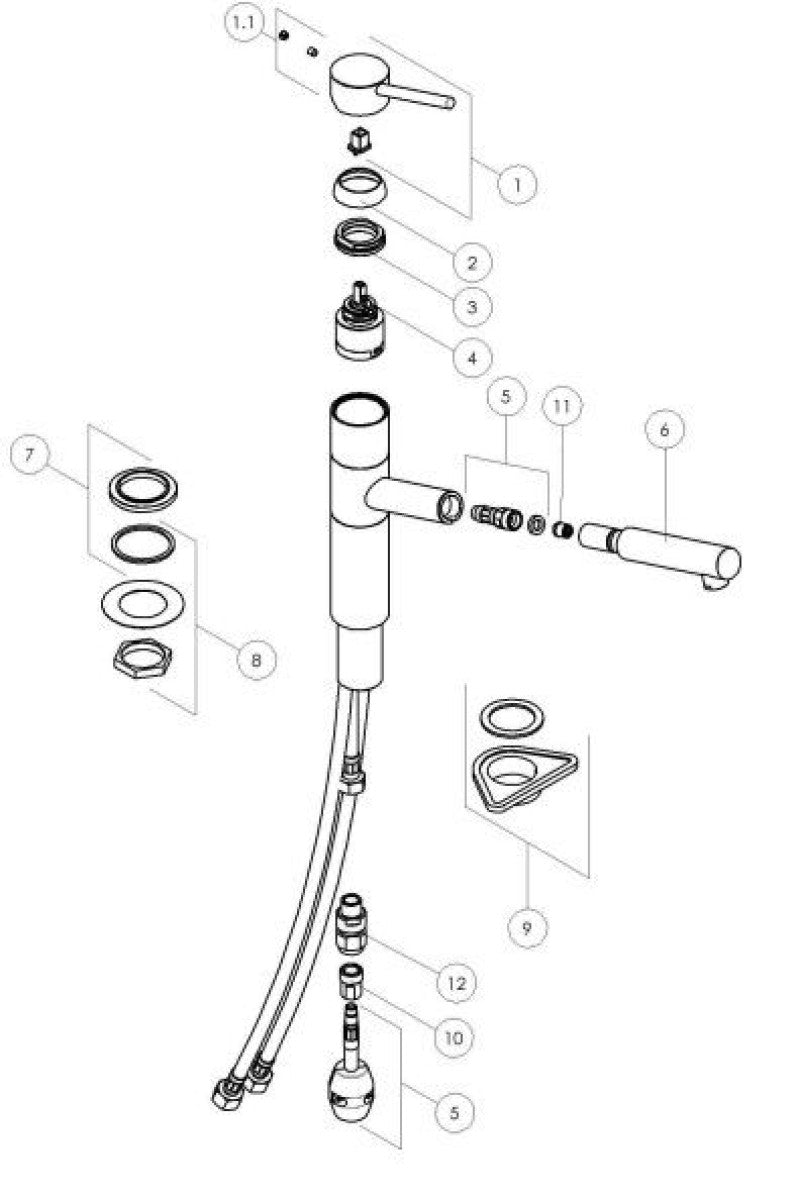 1.1

1

2

3

4

5

11

6

7

8

9

12

10

5