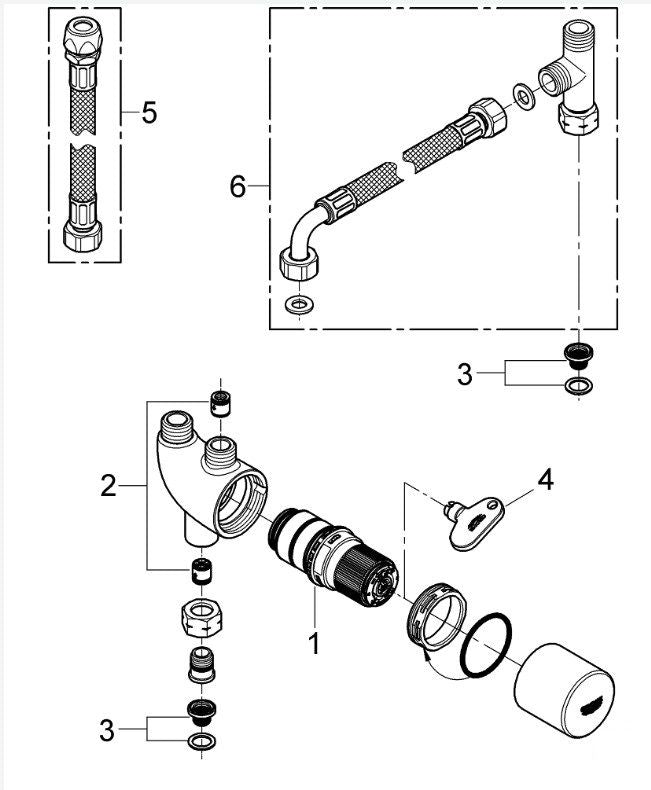 5
6
3
2
4
1
3