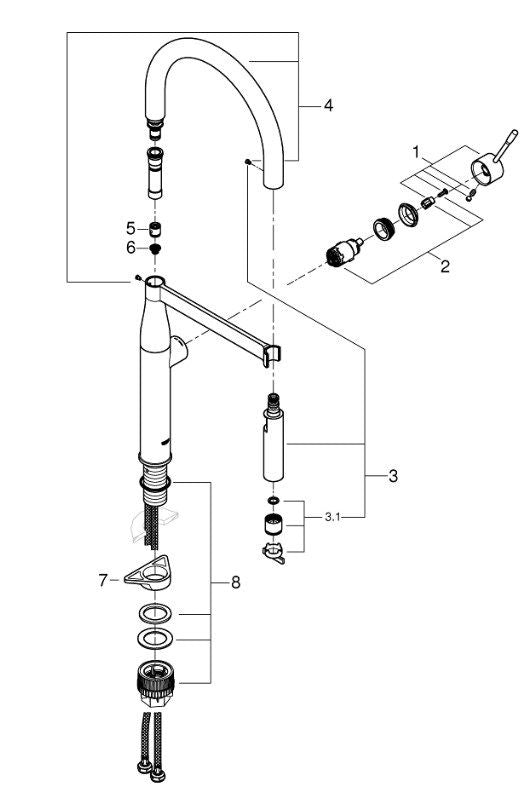 4
1
2
5
6
3
3.1
7
8