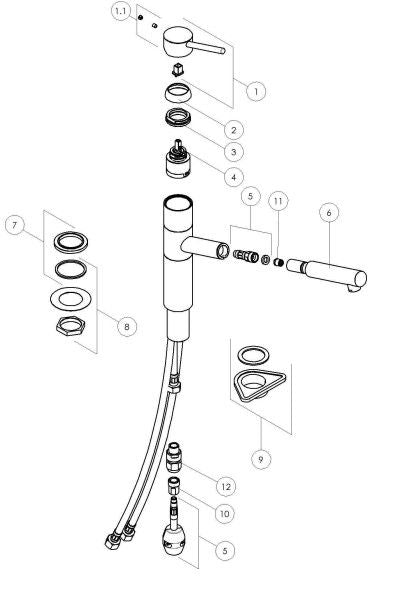 1.1
1
2
3
4
5
11
6
7
8
9
12
10
5