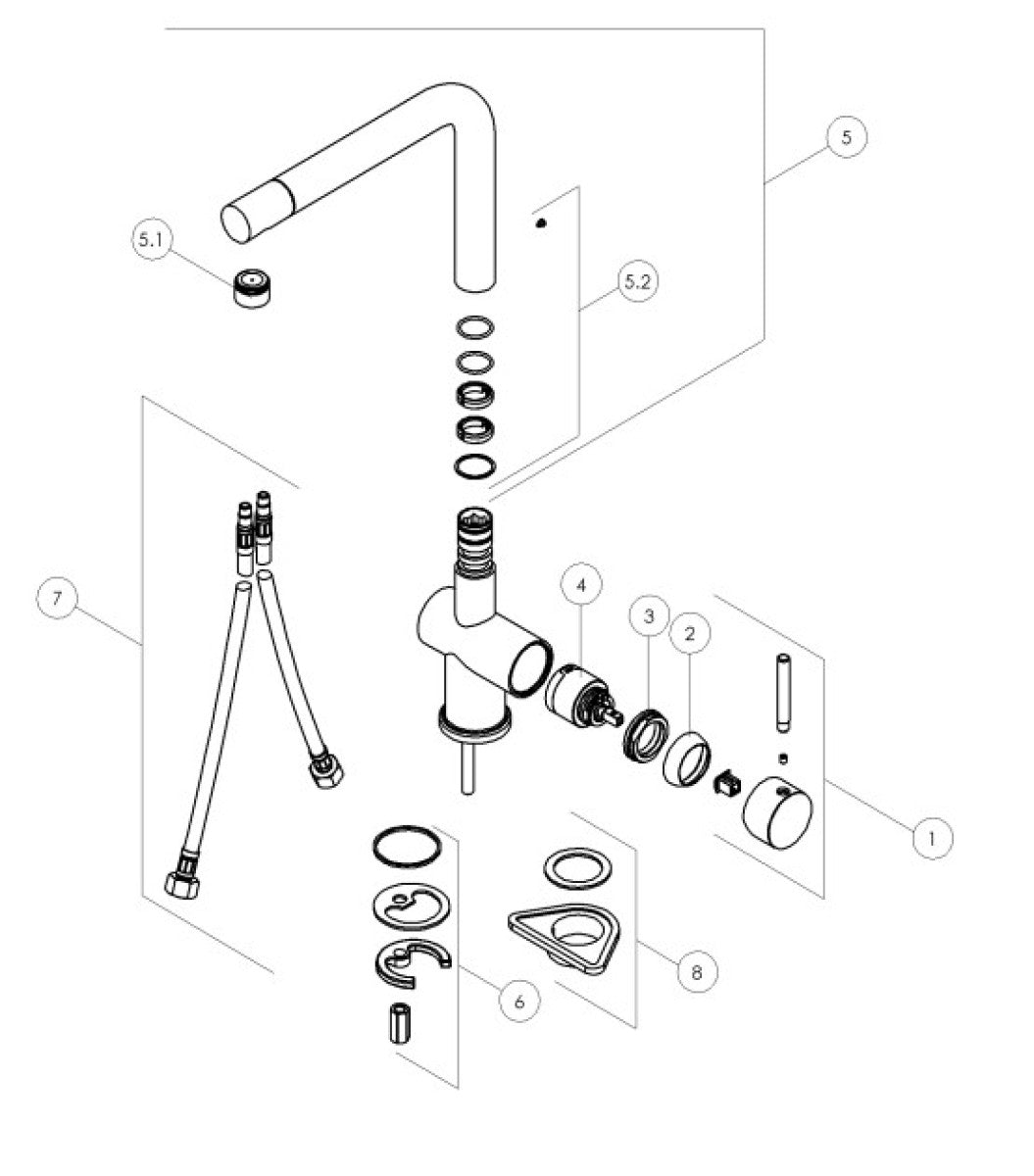 5
5.1
5.2
7
4
3
2
1
8
6