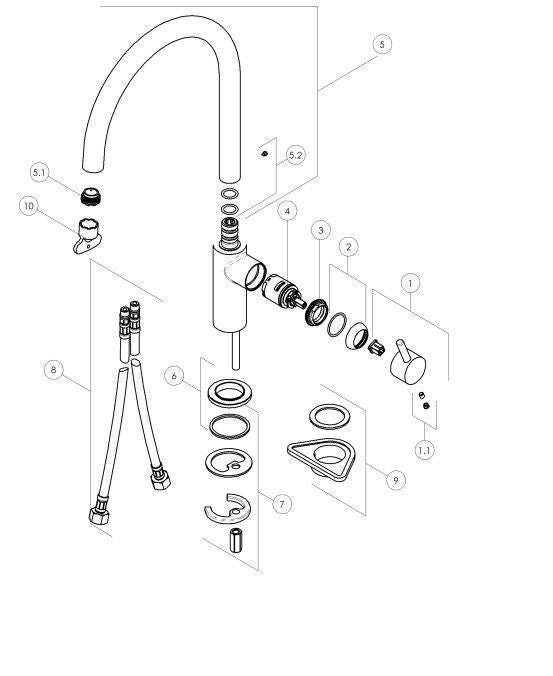 5

5.2

5.1

10

4

3

2

1

8

6

1.1

9

7