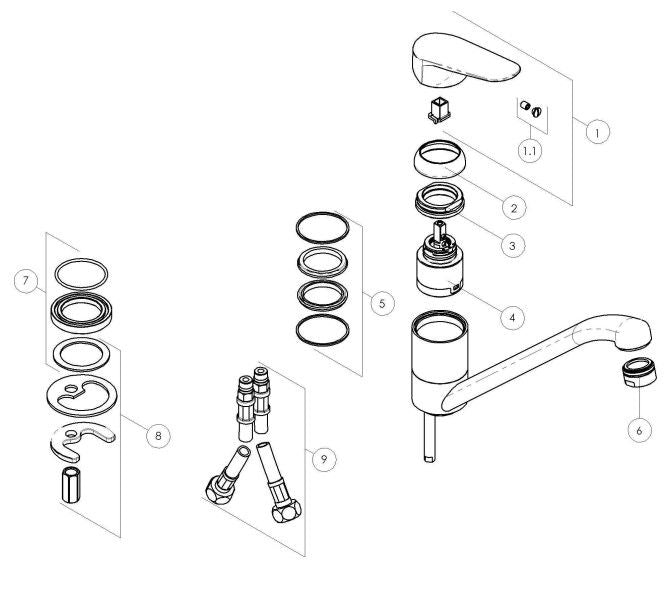 1
1.1
2
3
4
5
6
7
8
9