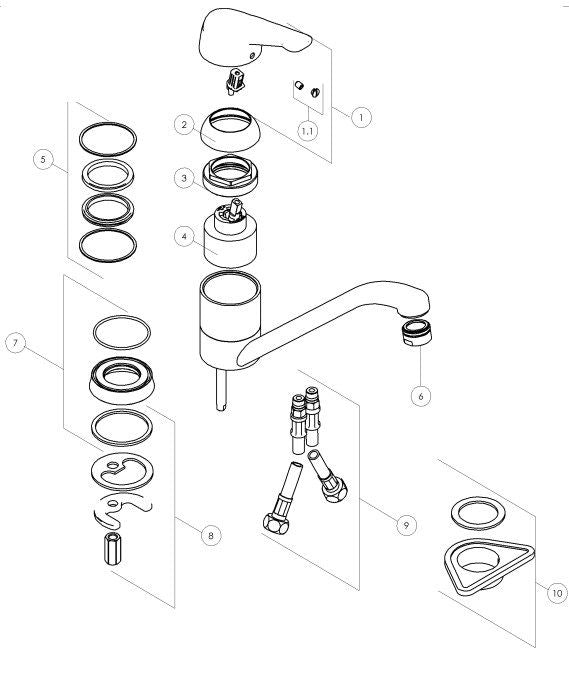 1
1.1
2
3
4
5
6
7
8
9
10