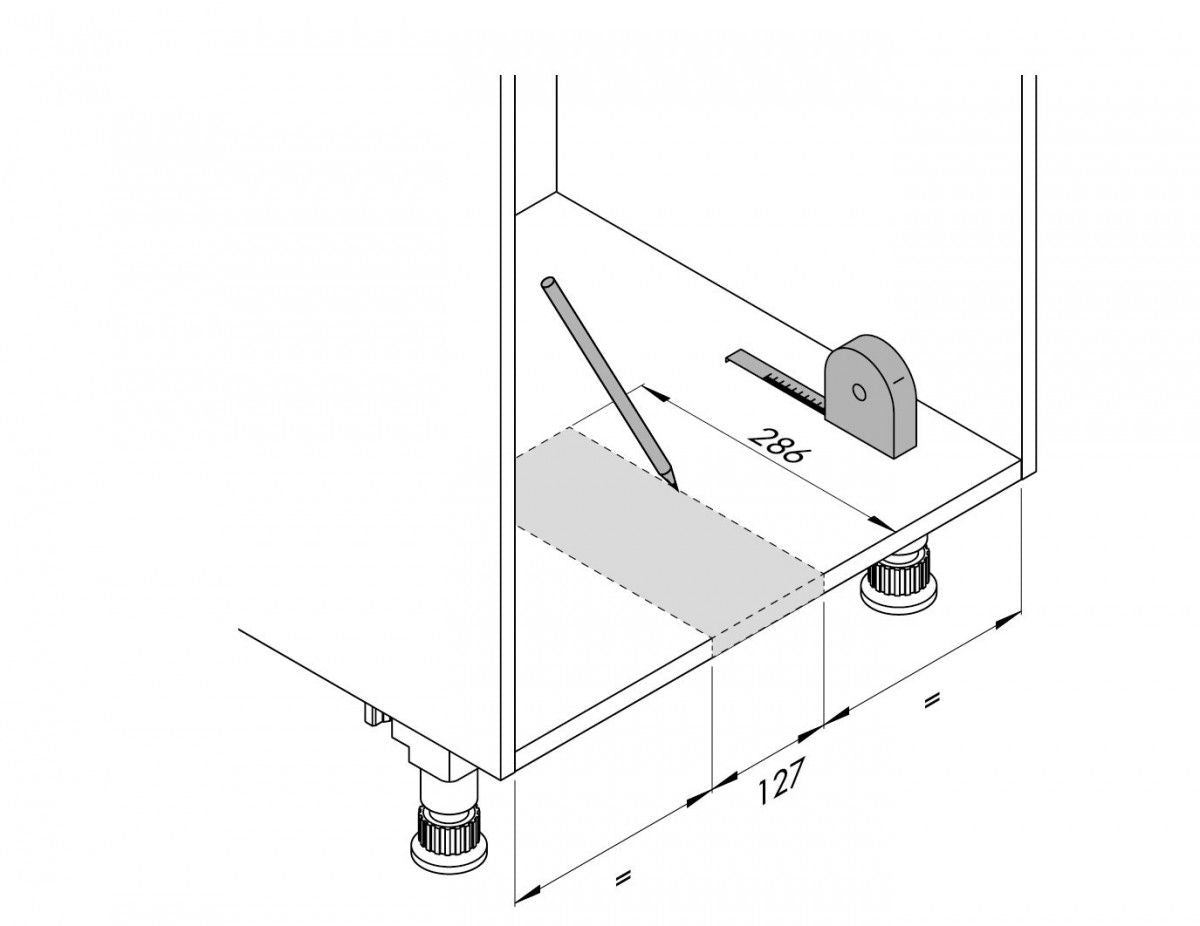 286

=

127

=